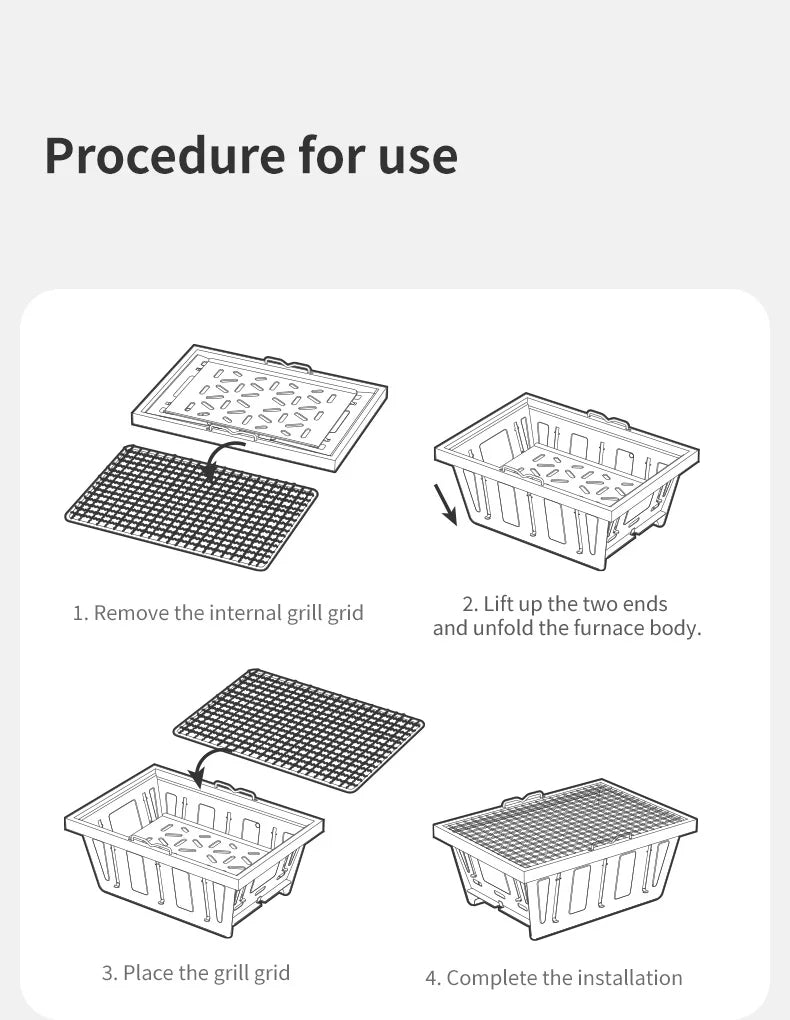 Procedure for use

1. Remove the internal grill grid

2. Lift up the two ends and unfold the furnace body.

3. Place the grill grid

4. Complete the installation